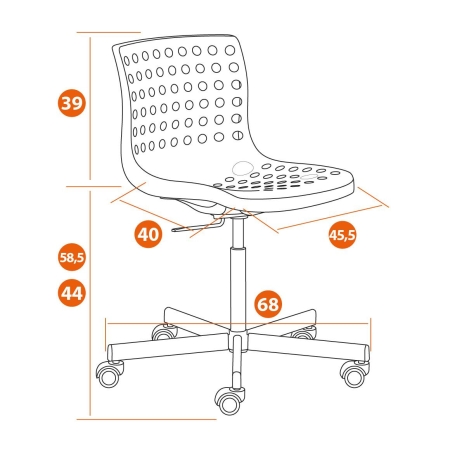 39
40
45,5
58,5
44
68