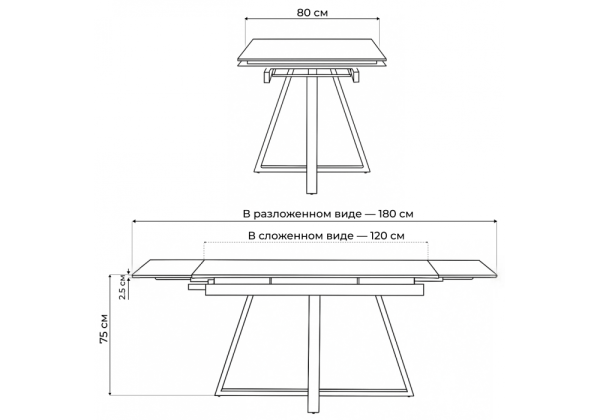 80 см

В разложенном виде — 180 см

В сложенном виде — 120 см

2.5 см

75 см